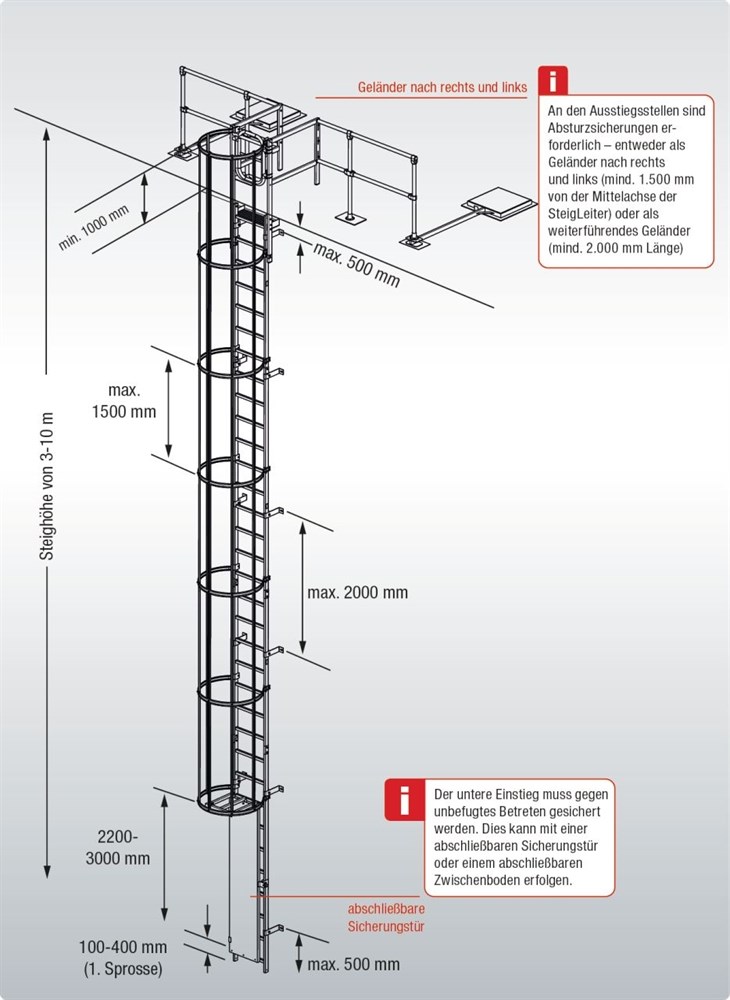 Geländer nach rechts und links

i

An den Ausstiegsstellen sind Absturzsicherungen erforderlich – entweder als Geländer nach rechts und links (mind. 1.500 mm von der Mittelachse der SteigLeiter) oder als weiterführendes Geländer (mind. 2.000 mm Länge)

min. 1000 mm

max. 500 mm

max. 1500 mm

Steighöhe von 3-10 m

max. 2000 mm

i

Der untere Einstieg muss gegen unbefugtes Betreten gesichert werden. Dies kann mit einer abschließbaren Sicherungstür oder einem abschließbaren Zwischenboden erfolgen.

2200-3000 mm

abschließbare Sicherungstür

100-400 mm (1. Sprosse)

max. 500 mm